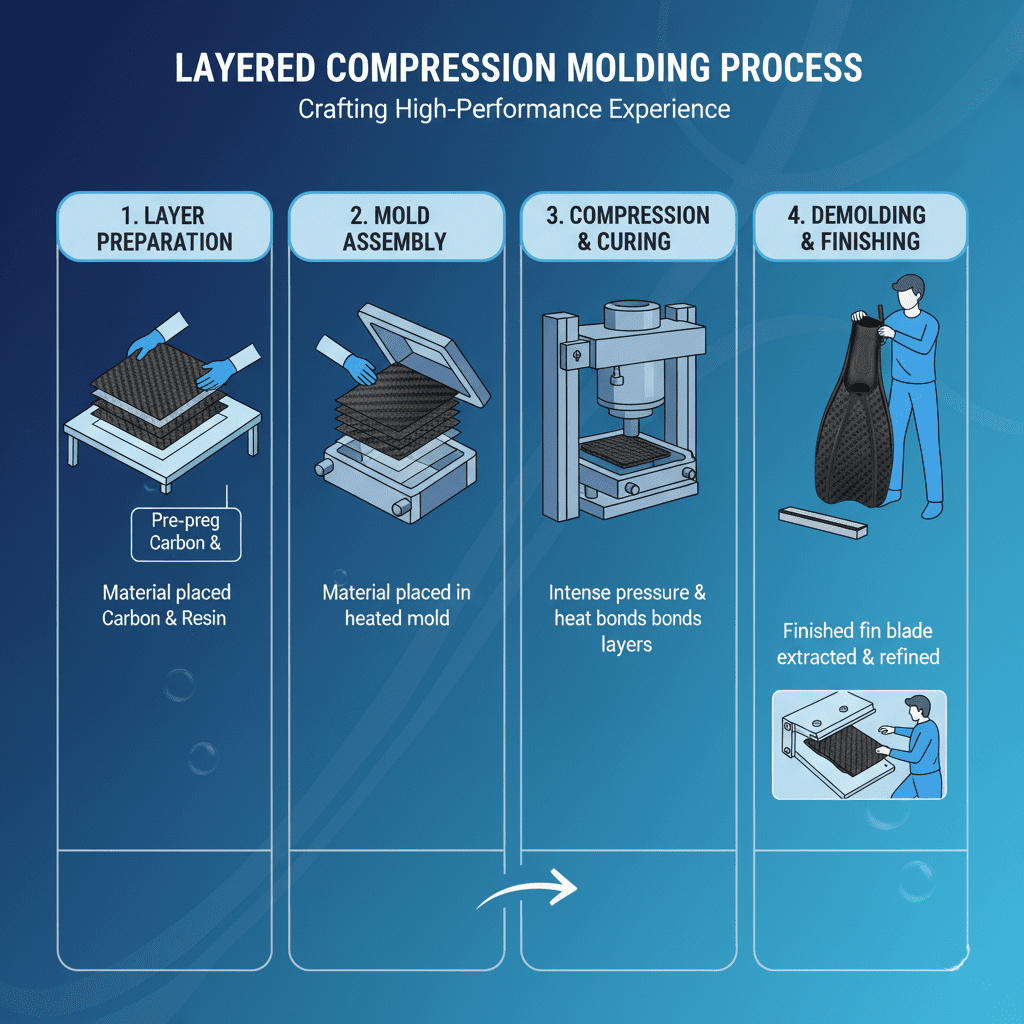 LAYERED COMPRESSION MOLDING PROCESS

Crafting High-Performance Experience

1. LAYER PREPARATION

Pre-preg Carbon &

Material placed Carbon & Resin

2. MOLD ASSEMBLY

Material placed in heated mold

3. COMPRESSION & CURING

Intense pressure & heat bonds bonds layers

4. DEMOLDING & FINISHING

Finished fin blade extracted & refined