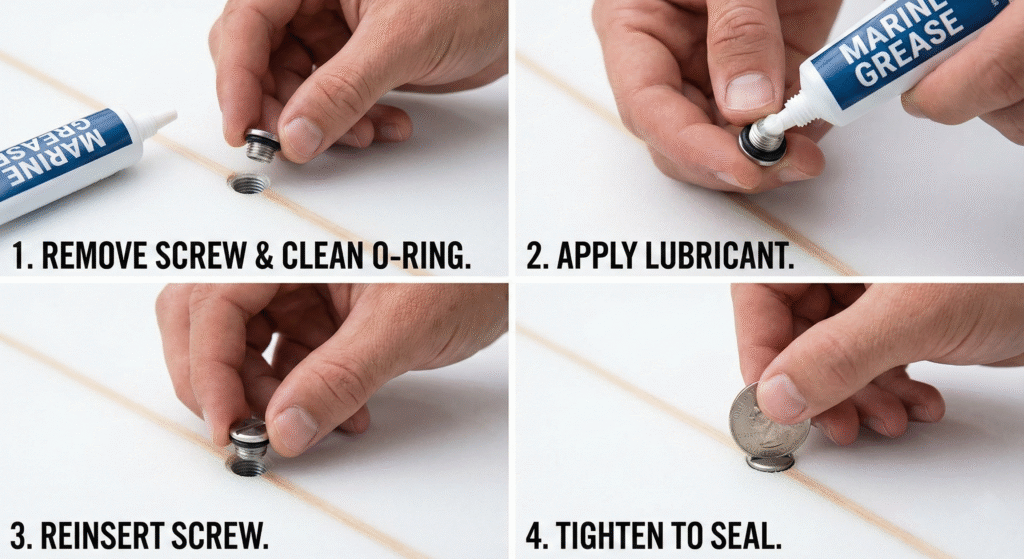 MARINE GREASE

1. REMOVE SCREW & CLEAN O-RING.

MARINE GREASE

2. APPLY LUBRICANT.

3. REINSERT SCREW.

4. TIGHTEN TO SEAL.