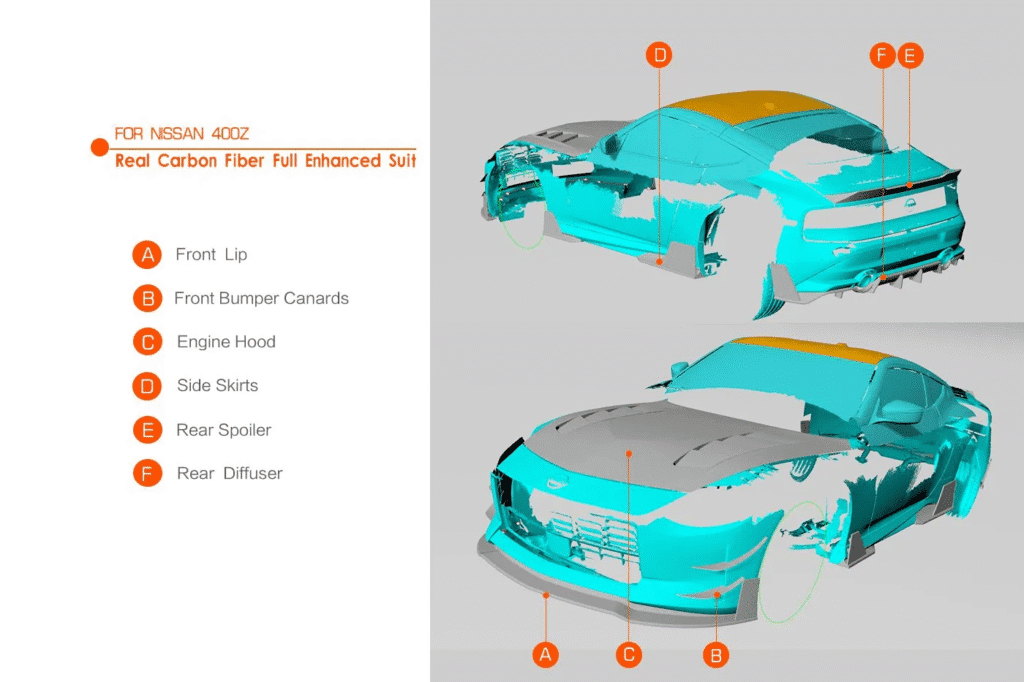 FOR NISSAN 400Z
Real Carbon Fiber Full Enhanced Suit

A Front Lip
B Front Bumper Canards
C Engine Hood
D Side Skirts
E Rear Spoiler
F Rear Diffuser

D
F E

A C B