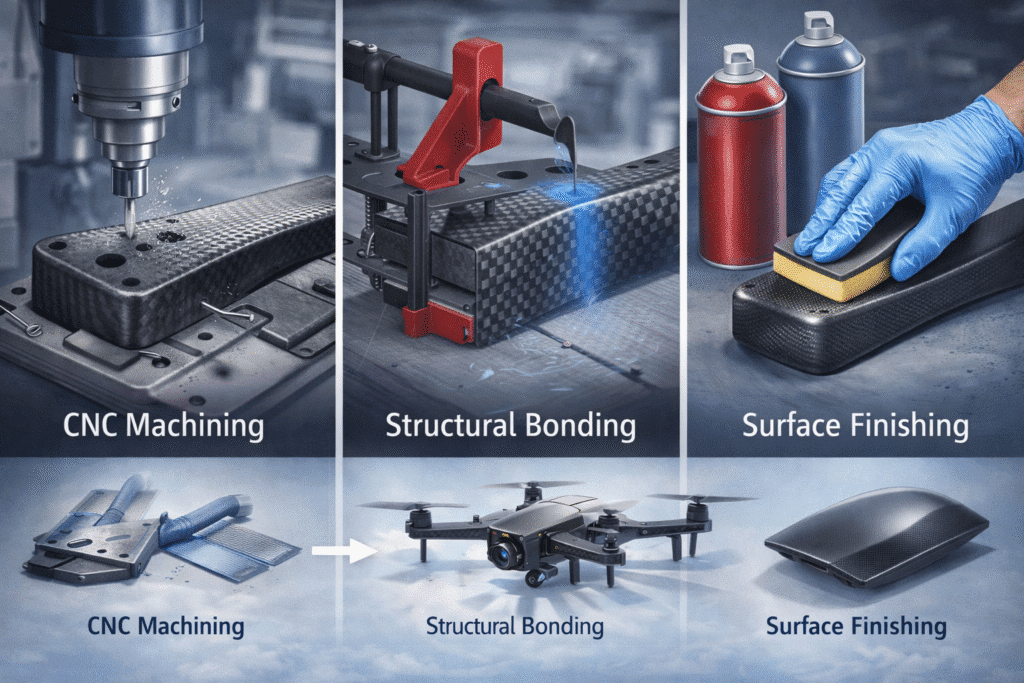 CNC Machining

Structural Bonding

Surface Finishing

CNC Machining

Structural Bonding

Surface Finishing