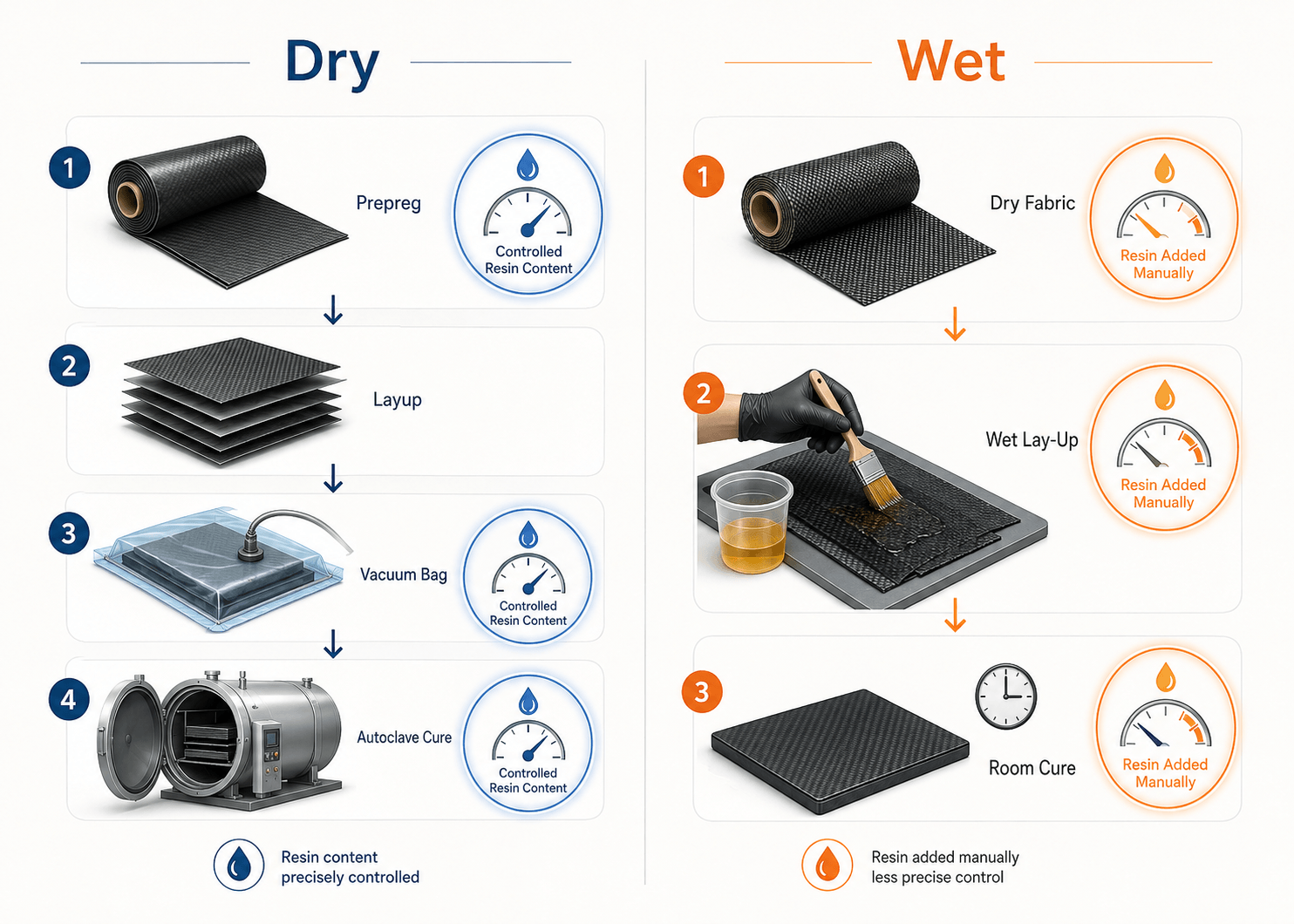 Dry

1
Prepreg
Controlled Resin Content

2
Layup

3
Vacuum Bag
Controlled Resin Content

4
Autoclave Cure
Controlled Resin Content

Resin content precisely controlled

Wet

1
Dry Fabric
Resin Added Manually

2
Wet Lay-Up
Resin Added Manually

3
Room Cure
Resin Added Manually

Resin added manually less precise control